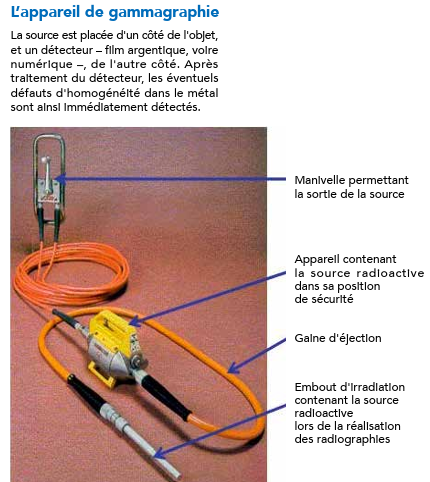 L'appareil de gammagraphie

La source est placée d'un côté de l'objet, et un détecteur – film argentique, voire numérique –, de l'autre côté. Après traitement du détecteur, les éventuels défauts d'homogénéité dans le métal sont ainsi immédiatement détectés.

Manivelle permettant la sortie de la source

Appareil contenant la source radioactive dans sa position de sécurité

Gaine d'éjection

Embout d'irradiation contenant la source radioactive lors de la réalisation des radiographies