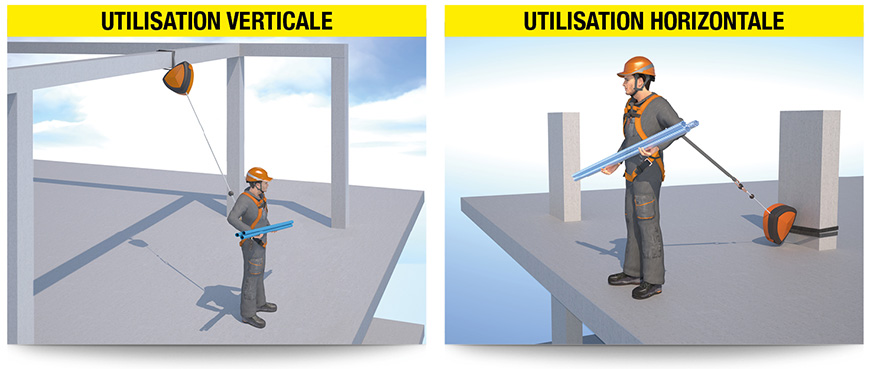 UTILISATION VERTICALE

UTILISATION HORIZONTALE