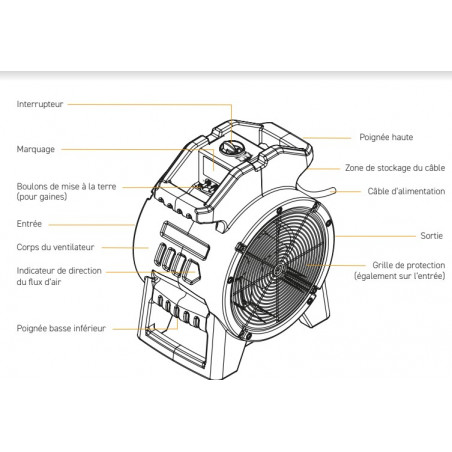 Interrupteur

Marquage

Boulons de mise à la terre (pour gaines)

Entrée

Corps du ventilateur

Indicateur de direction du flux d'air

Poignée basse inférieur

Poignée haute

Zone de stockage du câble

Câble d'alimentation

Sortie

Grille de protection (également sur l'entrée)