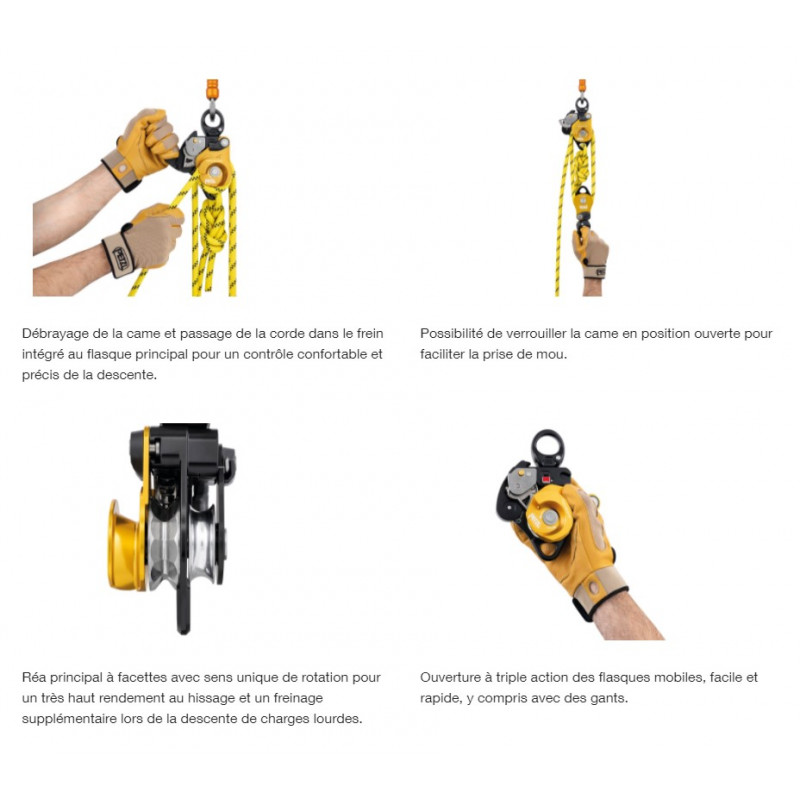 PETZL

Débrayage de la came et passage de la corde dans le frein intégré au flasque principal pour un contrôle confortable et précis de la descente.

Possibilité de verrouiller la came en position ouverte pour faciliter la prise de mou.

Réa principal à facettes avec sens unique de rotation pour un très haut rendement au hissage et un freinage supplémentaire lors de la descente de charges lourdes.

Ouverture à triple action des flasques mobiles, facile et rapide, y compris avec des gants.